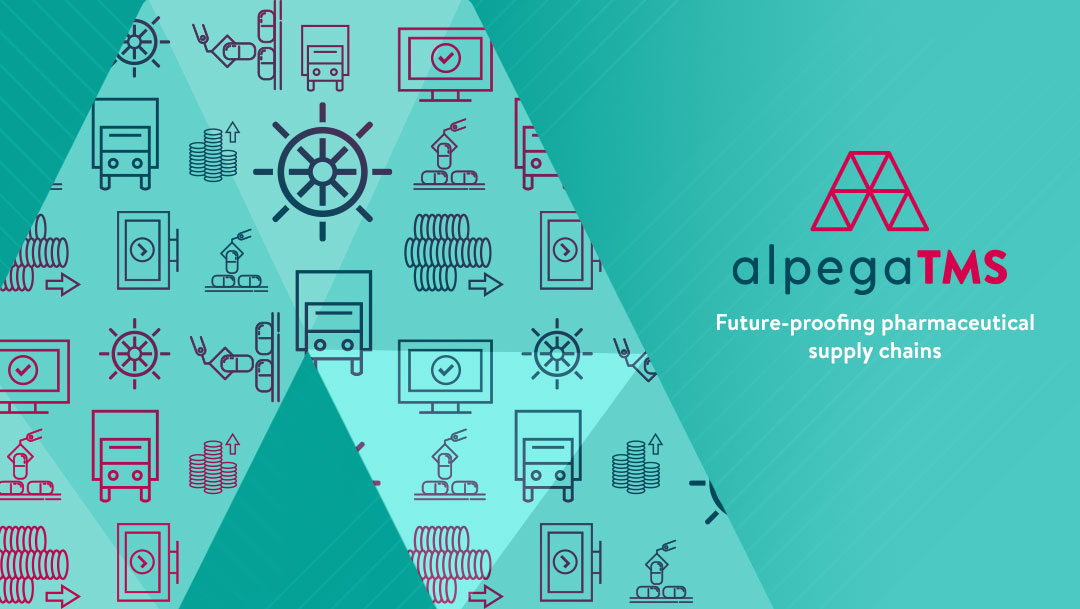 alpegaTMS

Future-proofing pharmaceutical supply chains